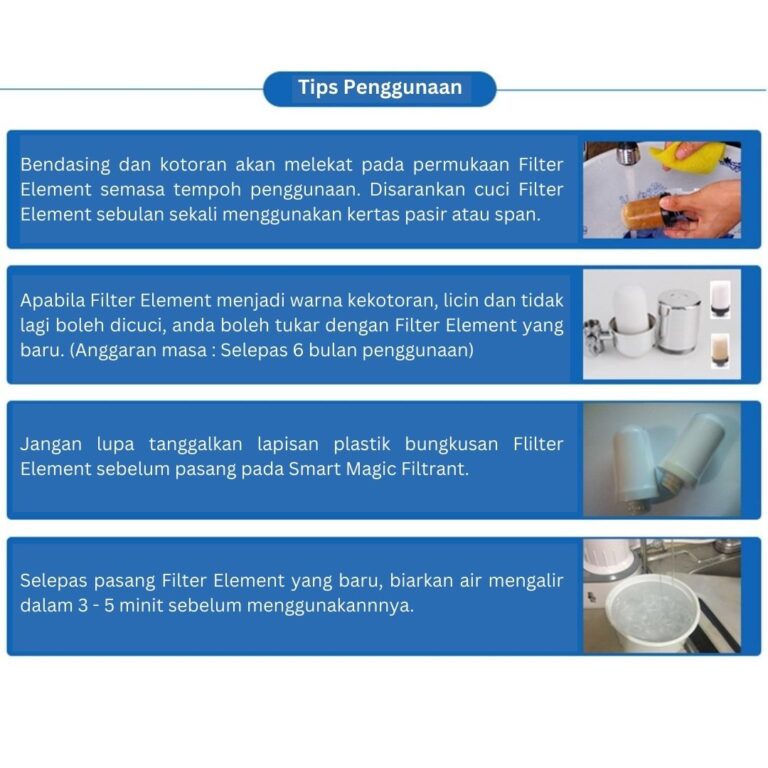 Tips Penggunaan

Bendasing dan kotoran akan melekat pada permukaan Filter Element semasa tempoh penggunaan. Disarankan cuci Filter Element sebulan sekali menggunakan kertas pasir atau span.

Apabila Filter Element menjadi warna kekotoran, licin dan tidak lagi boleh dicuci, anda boleh tukar dengan Filter Element yang baru. (Anggaran masa : Selepas 6 bulan penggunaan)

Jangan lupa tanggalkan lapisan plastik bungkusan Flilter Element sebelum pasang pada Smart Magic Filtrant.

Selepas pasang Filter Element yang baru, biarkan air mengalir dalam 3 - 5 minit sebelum menggunakannnya.